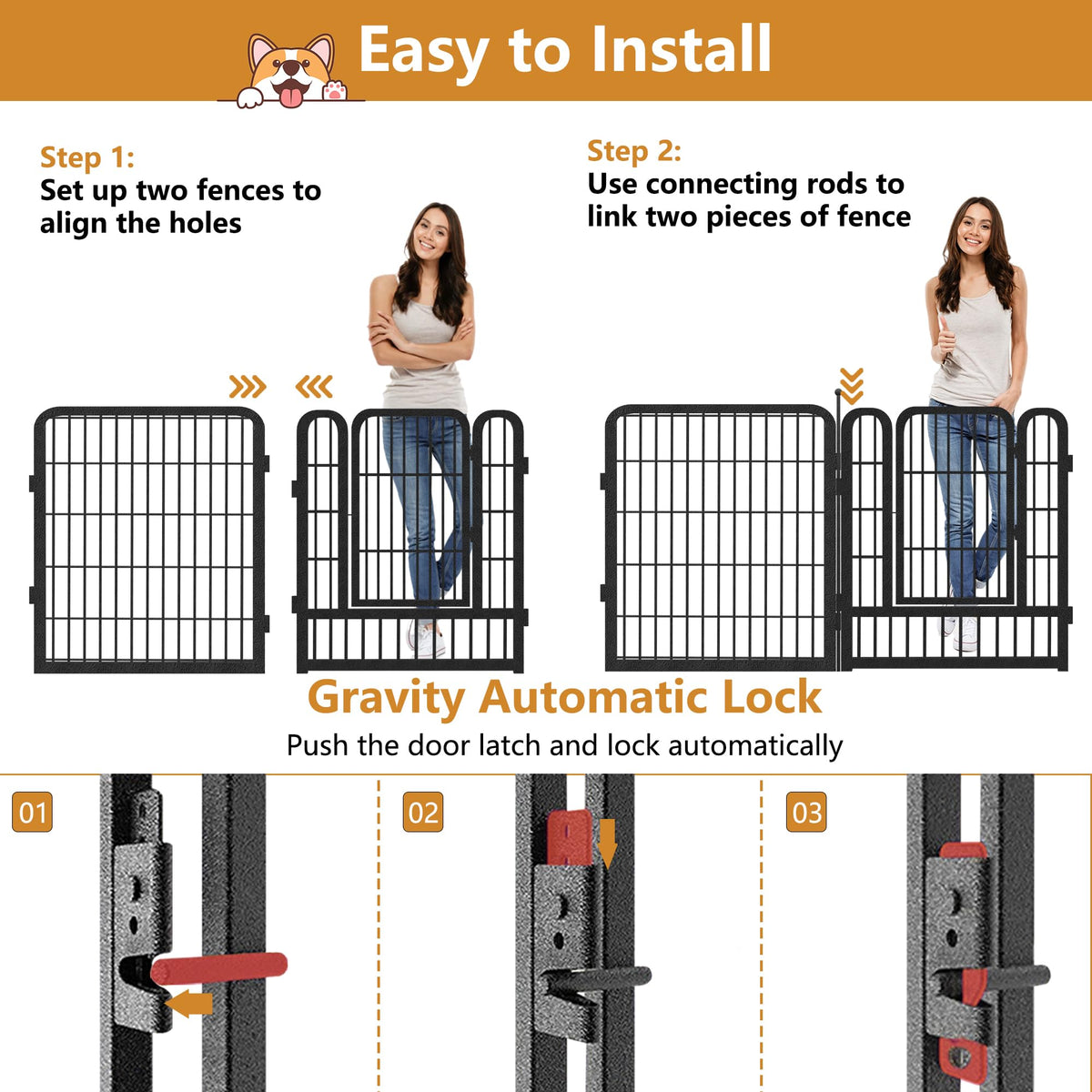 Easy to Install

Step 1:
Set up two fences to align the holes

Step 2:
Use connecting rods to link two pieces of fence

Gravity Automatic Lock

Push the door latch and lock automatically

01

02

03